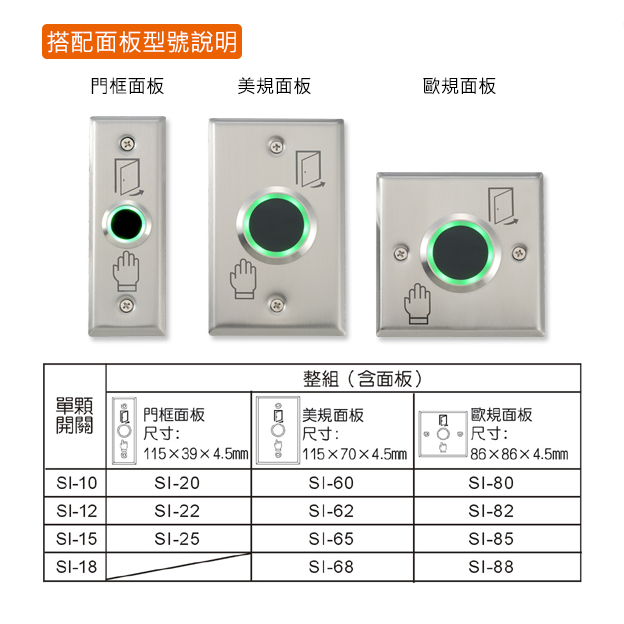 搭配面板型號說明

門框面板　美規面板　歐規面板

| 單顆開關 | 整組（含面板） | | |
|---|---|---|---|
| | 門框面板 尺寸: 115×39×4.5mm | 美規面板 尺寸: 115×70×4.5mm | 歐規面板 尺寸: 86×86×4.5mm |
| SI-10 | SI-20 | SI-60 | SI-80 |
| SI-12 | SI-22 | SI-62 | SI-82 |
| SI-15 | SI-25 | SI-65 | SI-85 |
| SI-18 | | SI-68 | SI-88 |