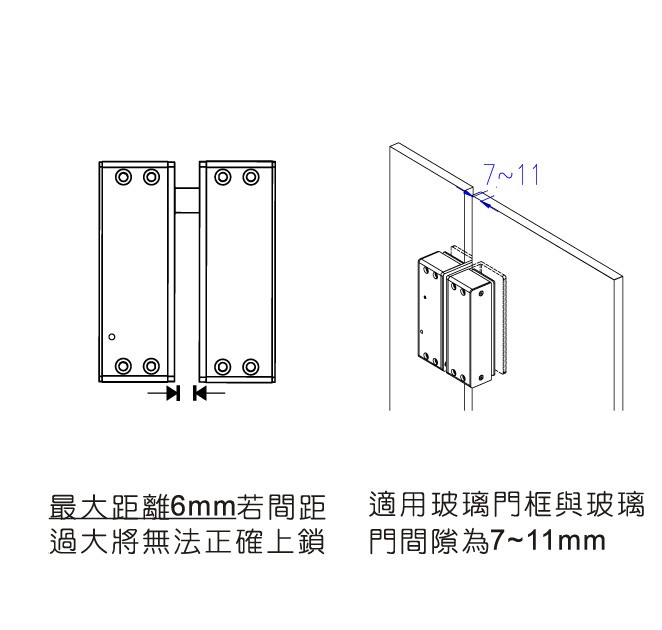 7~11

最大距離6mm若間距過大將無法正確上鎖

適用玻璃門框與玻璃門間隙為7~11mm